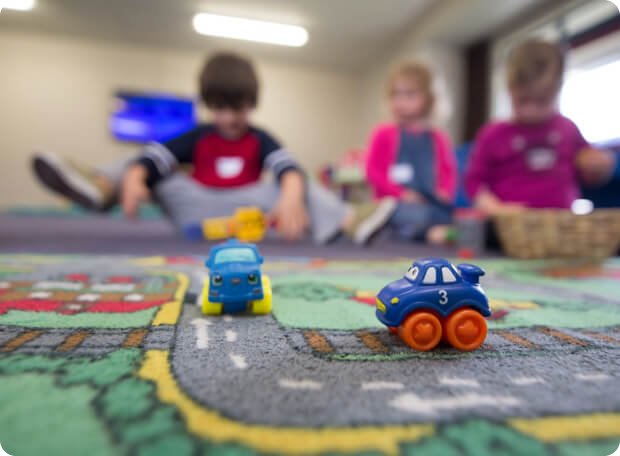 3